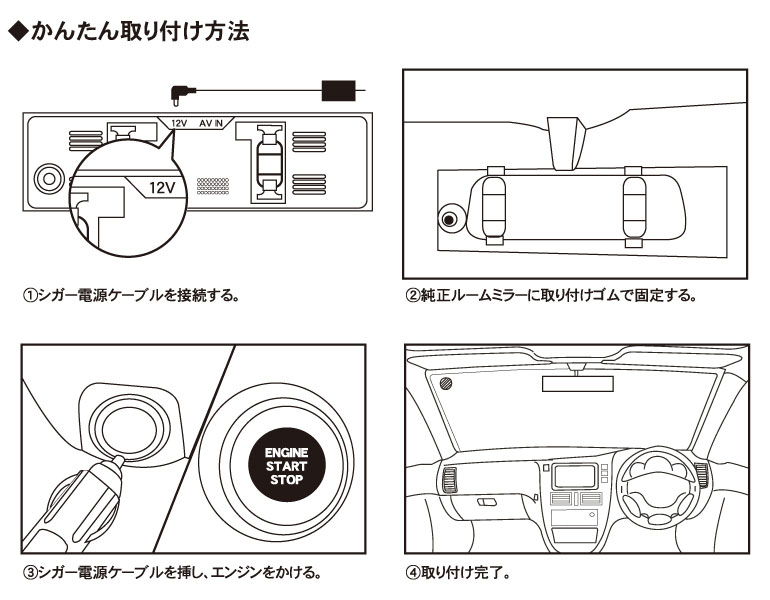 ◆かんたん取り付け方法

12V AV IN

12V

①シガー電源ケーブルを接続する。

②純正ルームミラーに取り付けゴムで固定する。

ENGINE START STOP

③シガー電源ケーブルを挿し、エンジンをかける。

④取り付け完了。