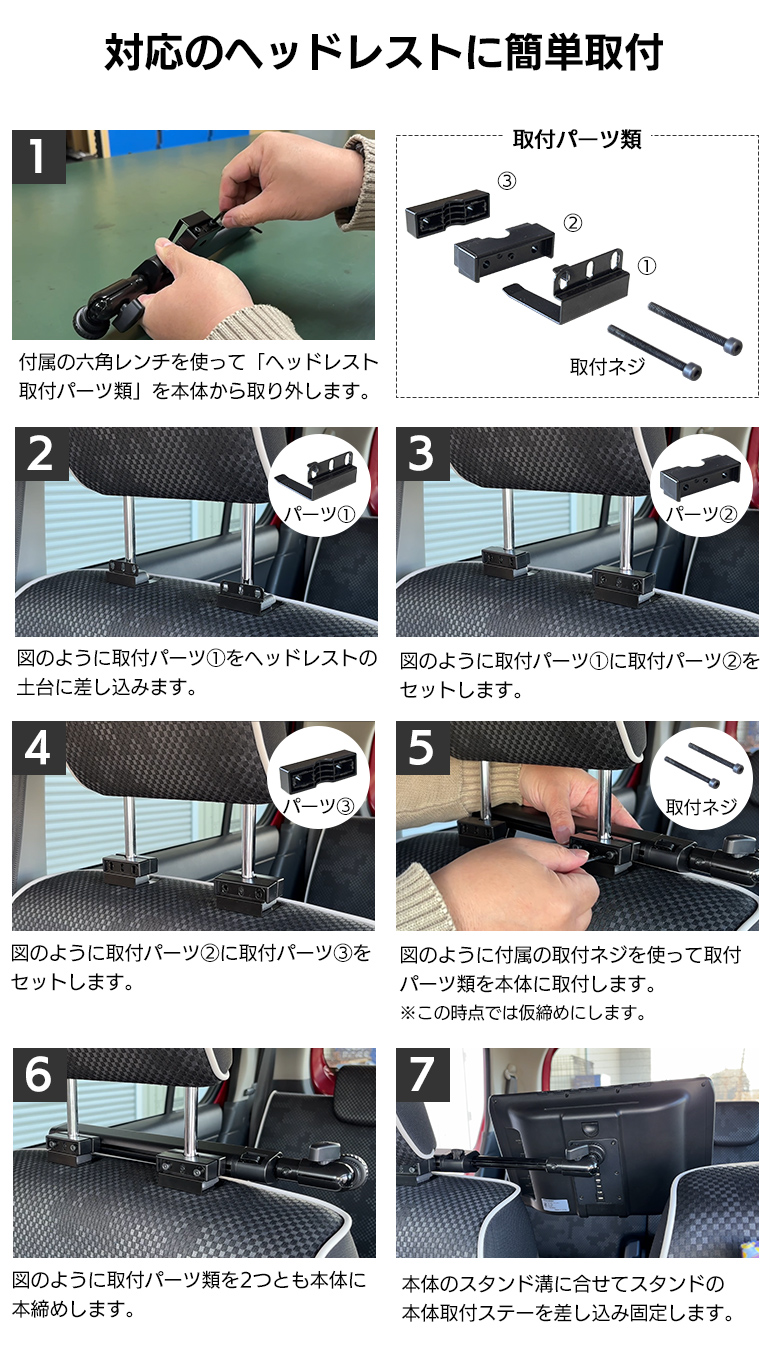 対応のヘッドレストに簡単取付

1

付属の六角レンチを使って「ヘッドレスト取付パーツ類」を本体から取り外します。

取付パーツ類

③

②

①

取付ネジ

2

パーツ①

図のように取付パーツ①をヘッドレストの土台に差し込みます。

3

パーツ②

図のように取付パーツ①に取付パーツ②をセットします。

4

パーツ③

図のように取付パーツ②に取付パーツ③をセットします。

5

取付ネジ

図のように付属の取付ネジを使って取付パーツ類を本体に取付します。
※この時点では仮締めにします。

6

図のように取付パーツ類を2つとも本体に本締めします。

7

本体のスタンド溝に合せてスタンドの本体取付ステーを差し込み固定します。