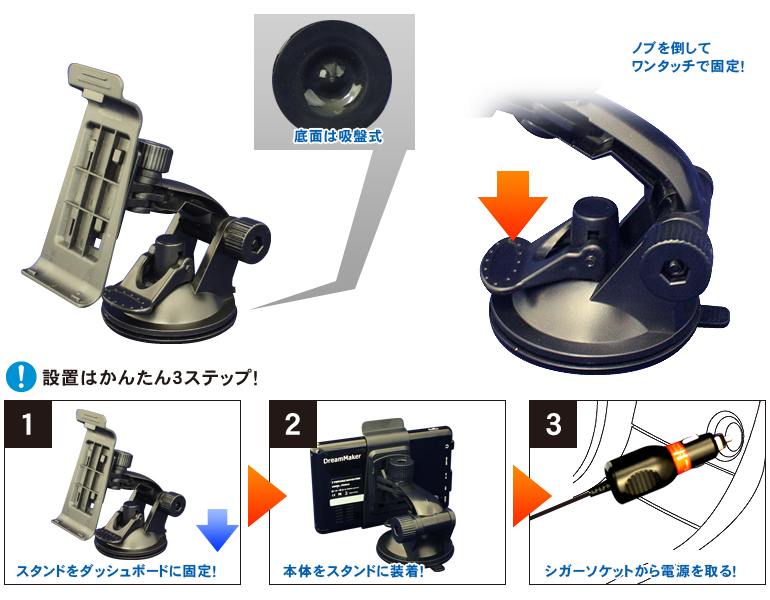 底面は吸盤式

ノブを倒して
ワンタッチで固定!

!
設置はかんたん3ステップ!

1
スタンドをダッシュボードに固定!

2
DreamMaker
本体をスタンドに装着!

3
シガーソケットから電源を取る!