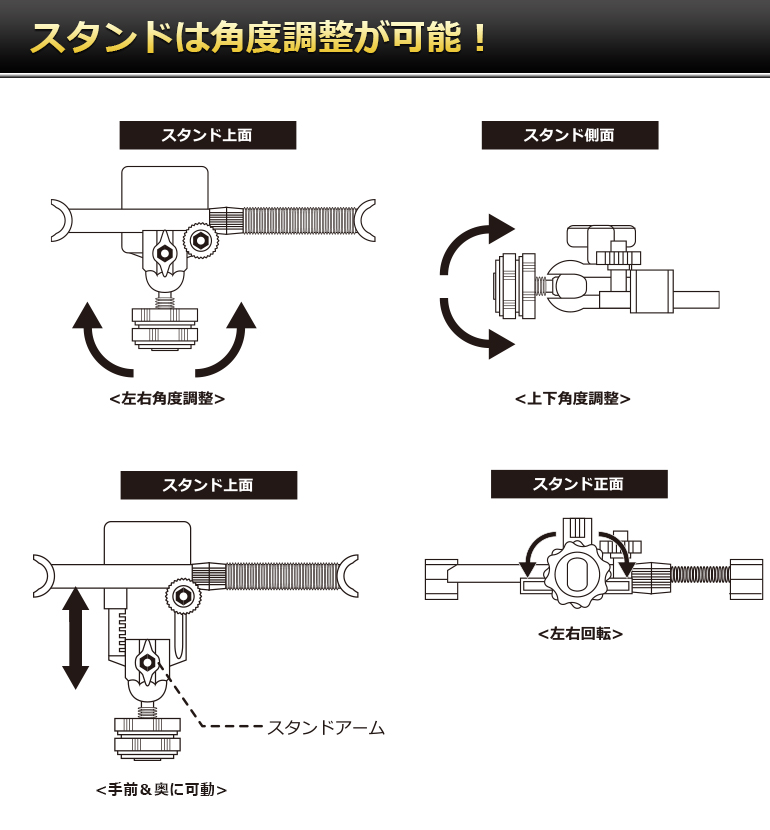 スタンドは角度調整が可能！

スタンド上面

<左右角度調整>

スタンド側面

<上下角度調整>

スタンド上面

スタンドアーム

<手前＆奥に可動>

スタンド正面

<左右回転>