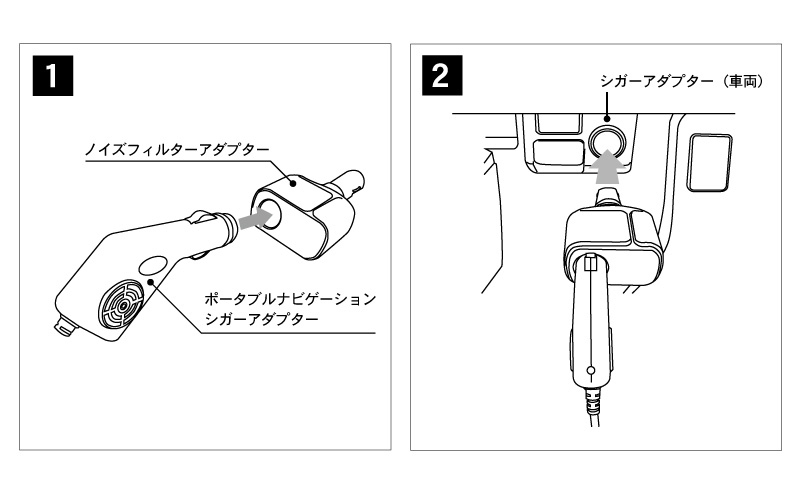 1

ノイズフィルターアダプター

ポータブルナビゲーション
シガーアダプター

2

シガーアダプター（車両）